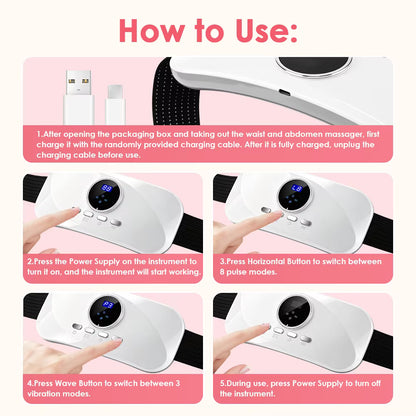 How to Use:

1.After opening the packaging box and taking out the waist and abdomen massager, first charge it with the randomly provided charging cable. After it is fully charged, unplug the charging cable before use.

88

2.Press the Power Supply on the instrument to turn it on, and the instrument will start working.

L8

3.Press Horizontal Button to switch between 8 pulse modes.

P3

4.Press Wave Button to switch between 3 vibration modes.

5.During use, press Power Supply to turn off the instrument.